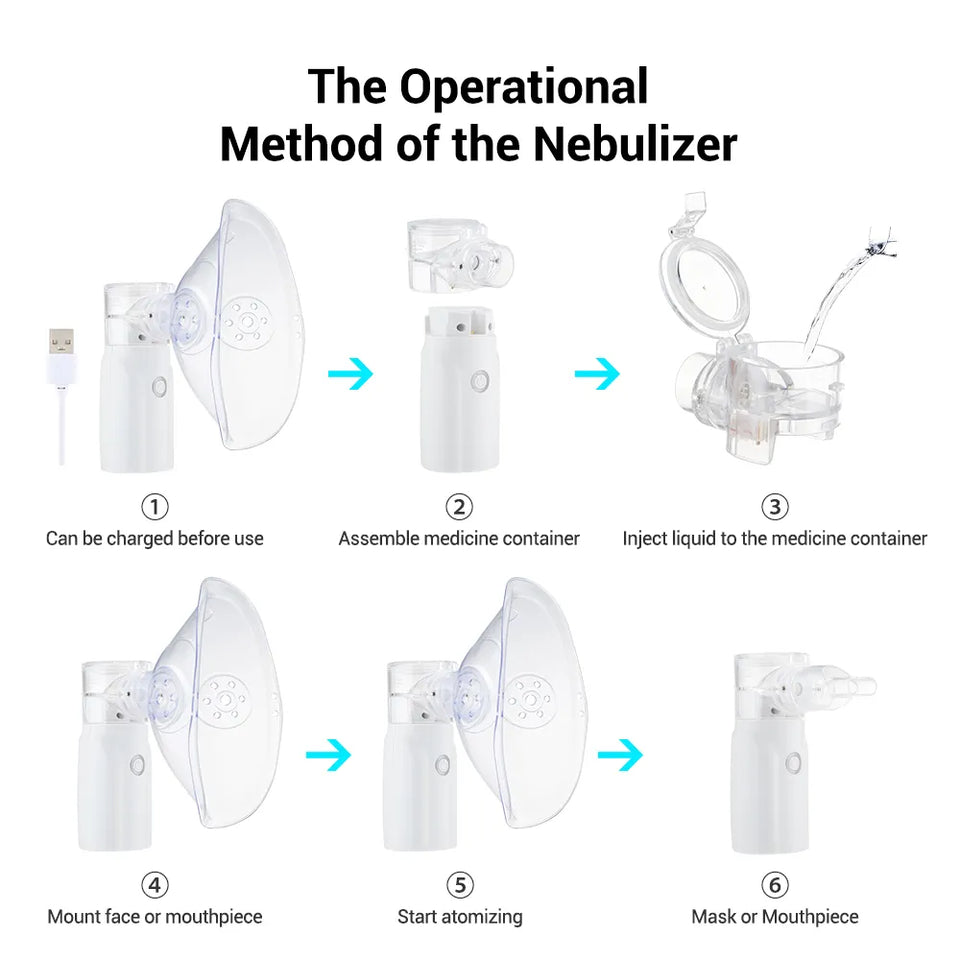 The Operational Method of the Nebulizer

①
Can be charged before use

②
Assemble medicine container

③
Inject liquid to the medicine container

④
Mount face or mouthpiece

⑤
Start atomizing

⑥
Mask or Mouthpiece